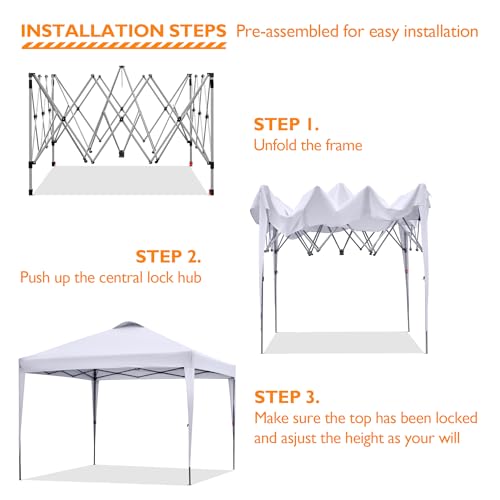 INSTALLATION STEPS Pre-assembled for easy installation

STEP 1.
Unfold the frame

STEP 2.
Push up the central lock hub

STEP 3.
Make sure the top has been locked and asjust the height as your will