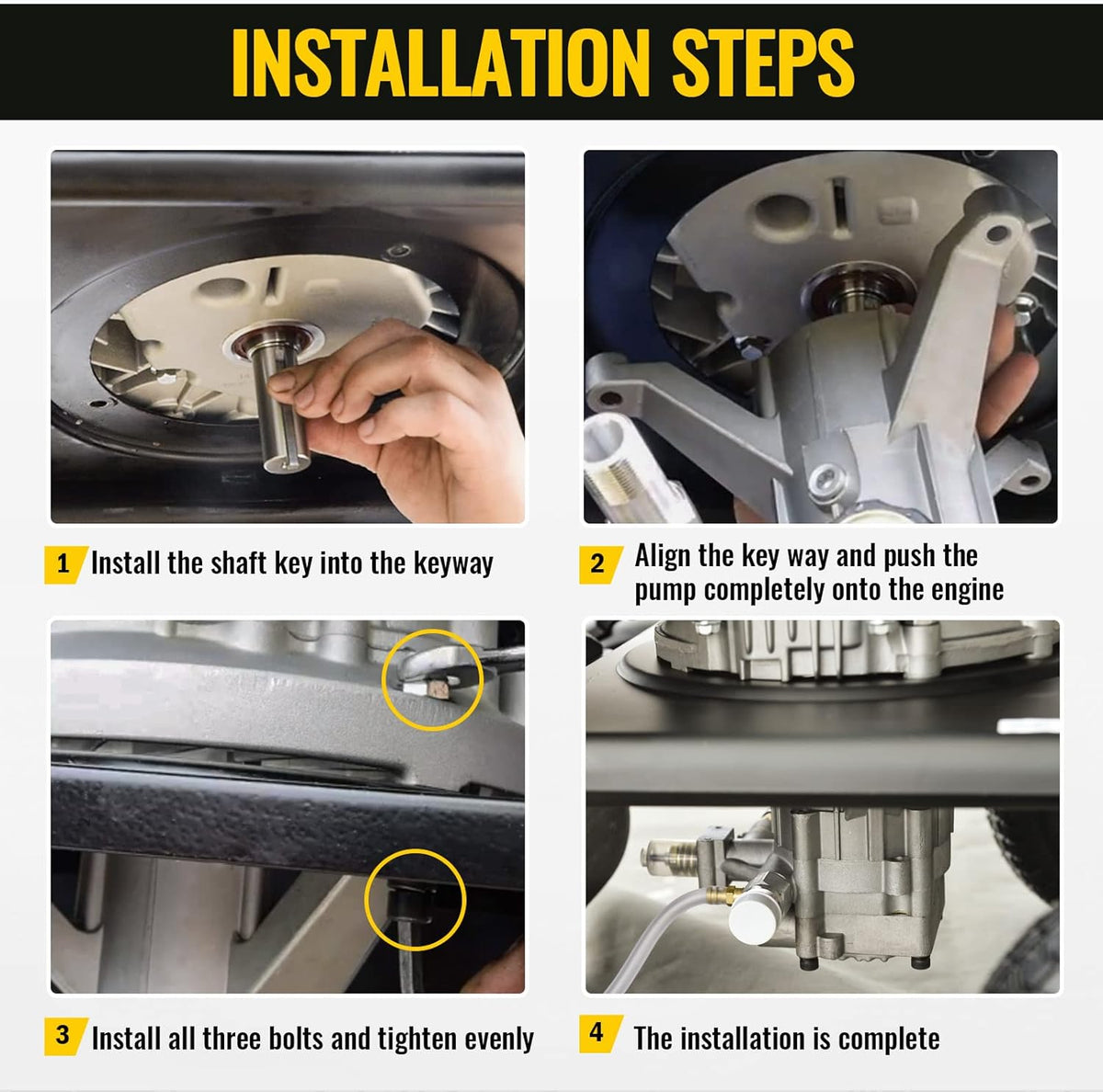 INSTALLATION STEPS

1 Install the shaft key into the keyway

2 Align the key way and push the pump completely onto the engine

3 Install all three bolts and tighten evenly

4 The installation is complete