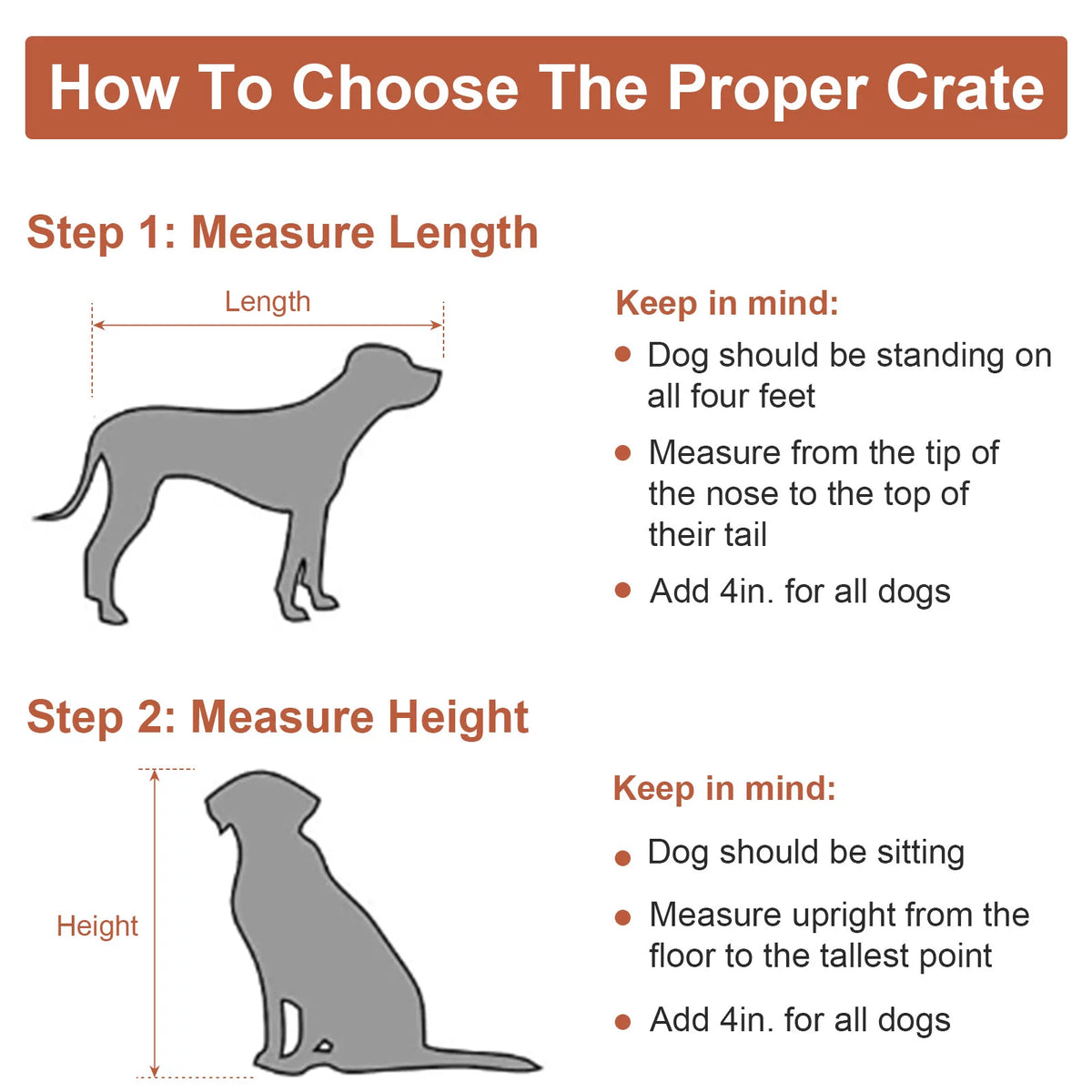 How To Choose The Proper Crate

Step 1: Measure Length

Length

Keep in mind:

- Dog should be standing on all four feet
- Measure from the tip of the nose to the top of their tail
- Add 4in. for all dogs

Step 2: Measure Height

Height

Keep in mind:

- Dog should be sitting
- Measure upright from the floor to the tallest point
- Add 4in. for all dogs