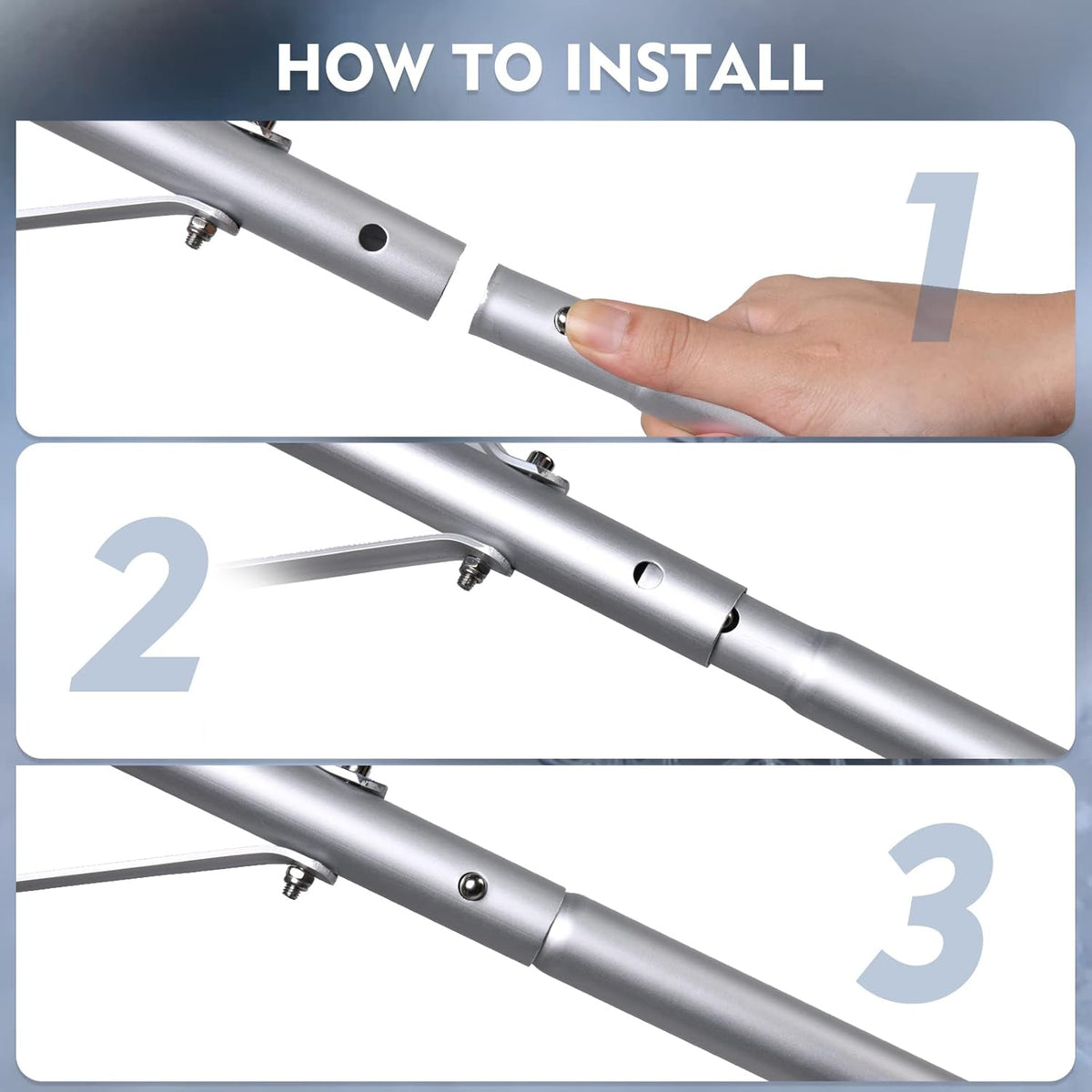 HOW TO INSTALL

1

2

3